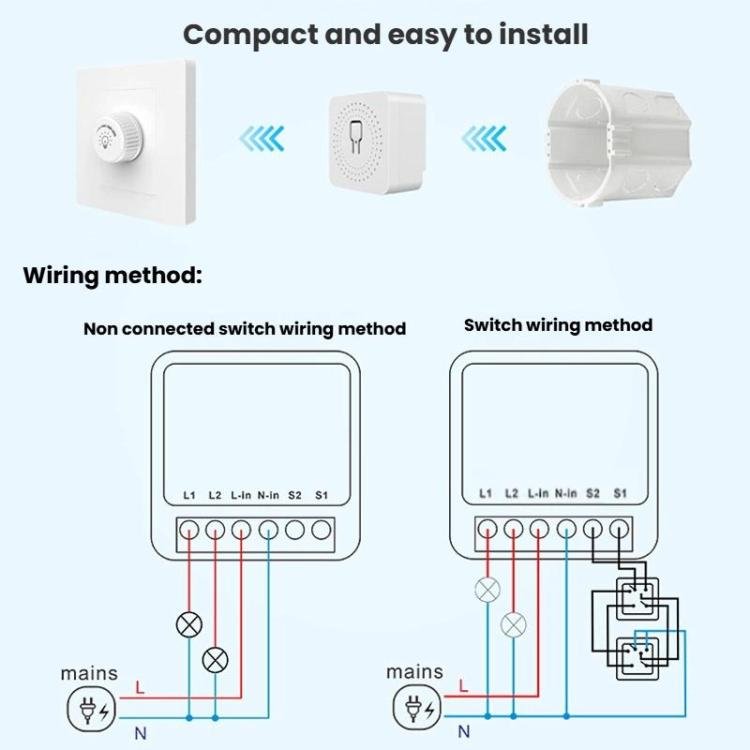 Compact and easy to install

Wiring method:

Non connected switch wiring method

L1 L2 L-in N-in S2 S1

mains

L

N

Switch wiring method

L1 L2 L-in N-in S2 S1

mains

L

N